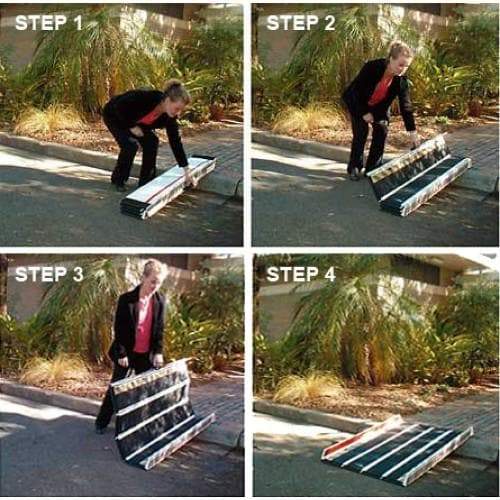 STEP 1

STEP 2

STEP 3

STEP 4