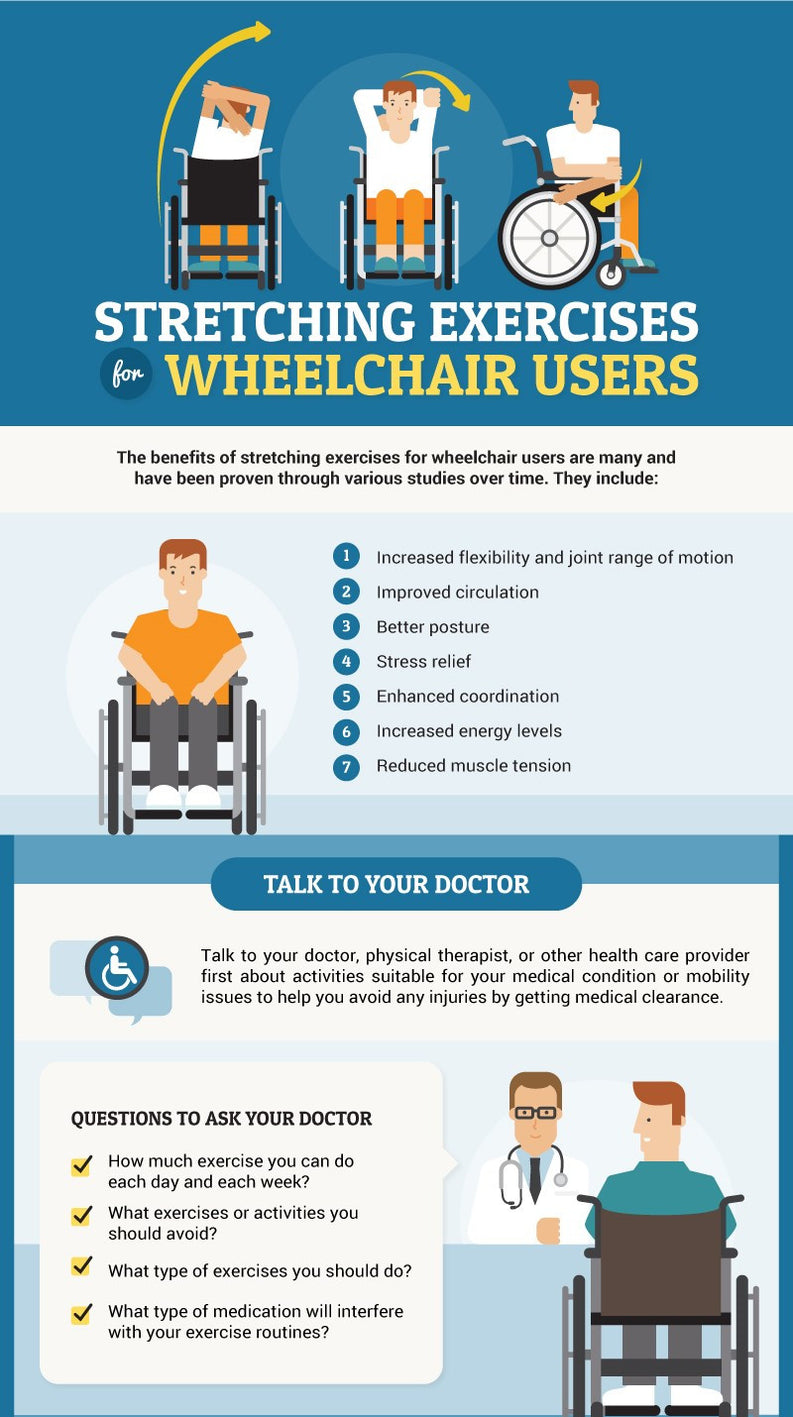 STRETCHING EXERCISES for WHEELCHAIR USERS

The benefits of stretching exercises for wheelchair users are many and have been proven through various studies over time. They include:

1 Increased flexibility and joint range of motion
2 Improved circulation
3 Better posture
4 Stress relief
5 Enhanced coordination
6 Increased energy levels
7 Reduced muscle tension

TALK TO YOUR DOCTOR

Talk to your doctor, physical therapist, or other health care provider first about activities suitable for your medical condition or mobility issues to help you avoid any injuries by getting medical clearance.

QUESTIONS TO ASK YOUR DOCTOR

How much exercise you can do each day and each week?

What exercises or activities you should avoid?

What type of exercises you should do?

What type of medication will interfere with your exercise routines?