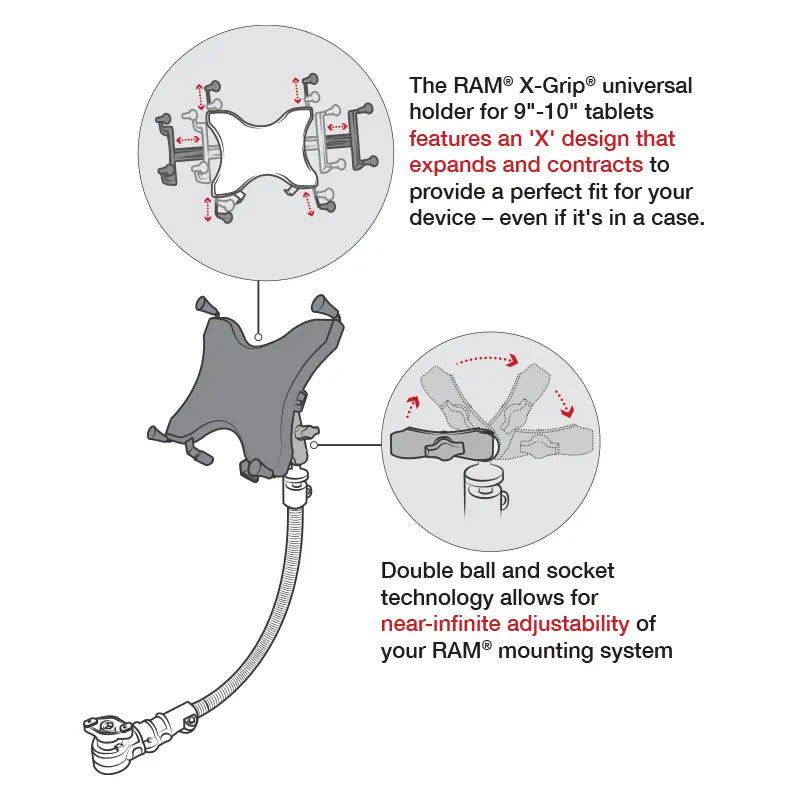 The RAM® X-Grip® universal holder for 9"-10" tablets features an 'X' design that expands and contracts to provide a perfect fit for your device – even if it's in a case.

Double ball and socket technology allows for near-infinite adjustability of your RAM® mounting system