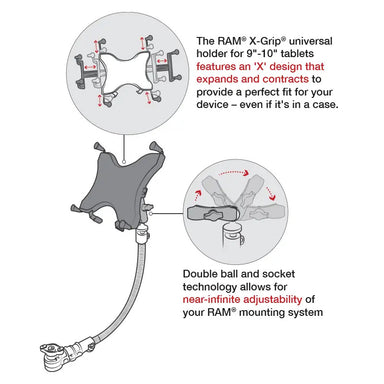 The RAM® X-Grip® universal holder for 9"-10" tablets features an 'X' design that expands and contracts to provide a perfect fit for your device – even if it's in a case.

Double ball and socket technology allows for near-infinite adjustability of your RAM® mounting system